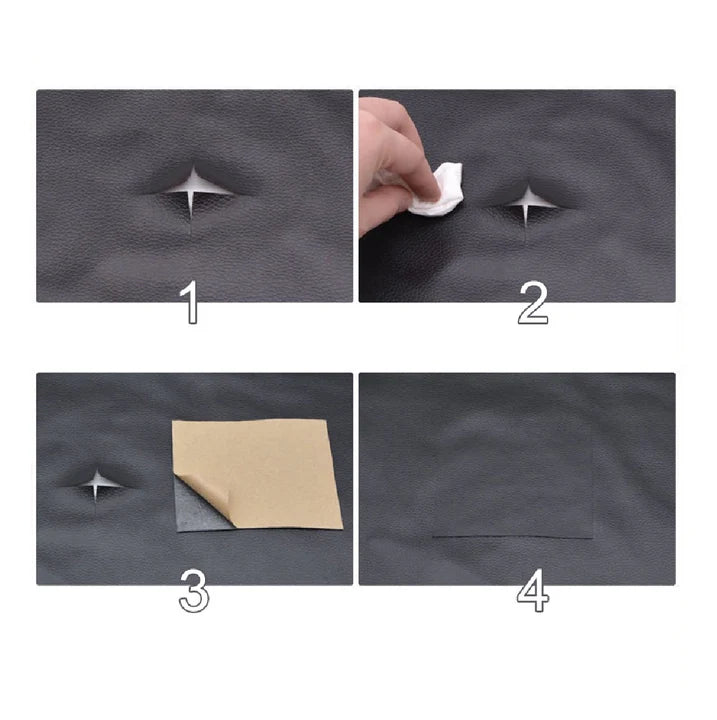 1

2

3

4